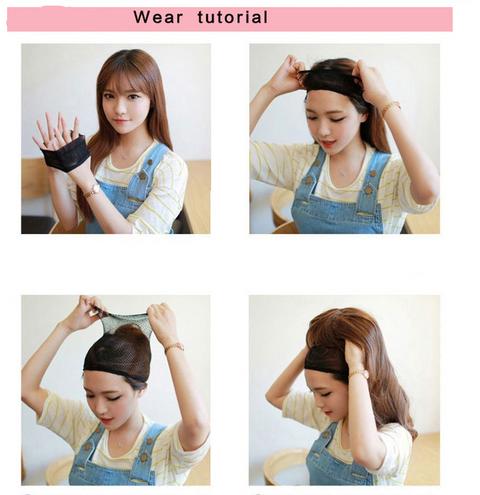 Wear tutorial