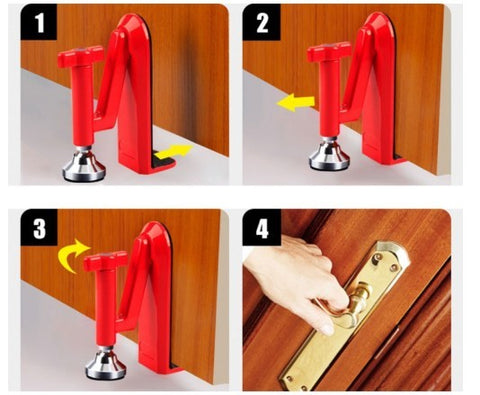 1

2

3

4