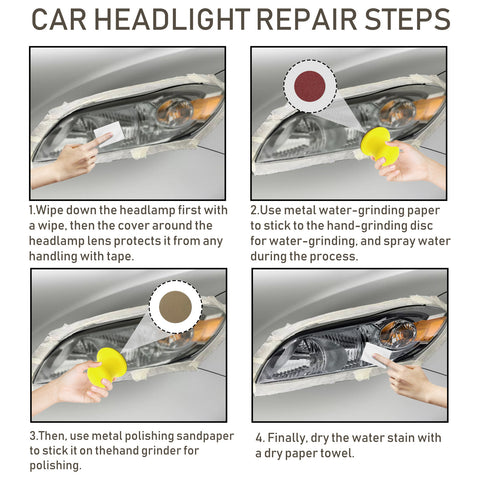 CAR HEADLIGHT REPAIR STEPS

1.Wipe down the headlamp first with a wipe, then the cover around the headlamp lens protects it from any handling with tape.

2.Use metal water-grinding paper to stick to the hand-grinding disc for water-grinding, and spray water during the process.

3.Then, use metal polishing sandpaper to stick it on thehand grinder for polishing.

4. Finally, dry the water stain with a dry paper towel.